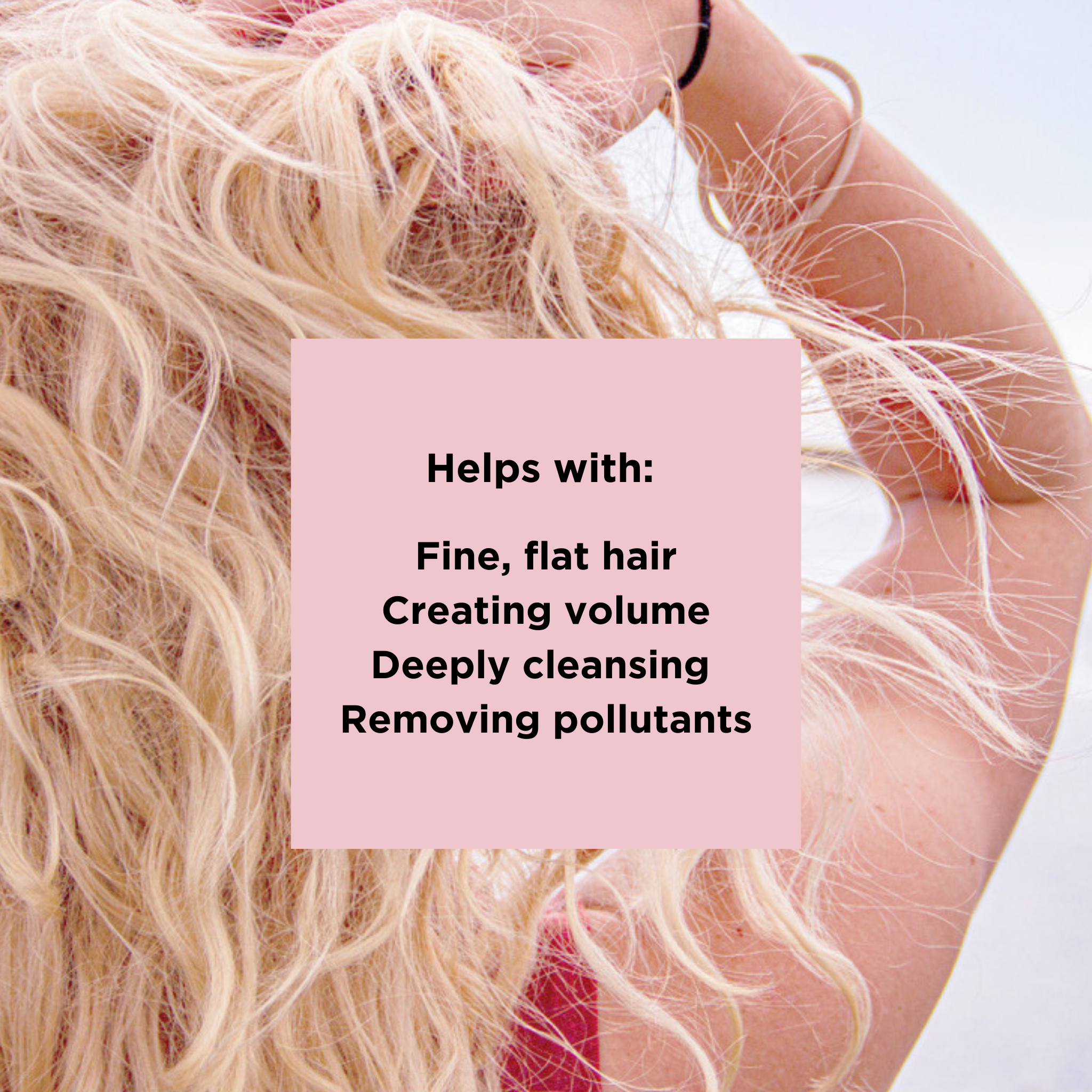 Helps with:

Fine, flat hair
Creating volume
Deeply cleansing
Removing pollutants